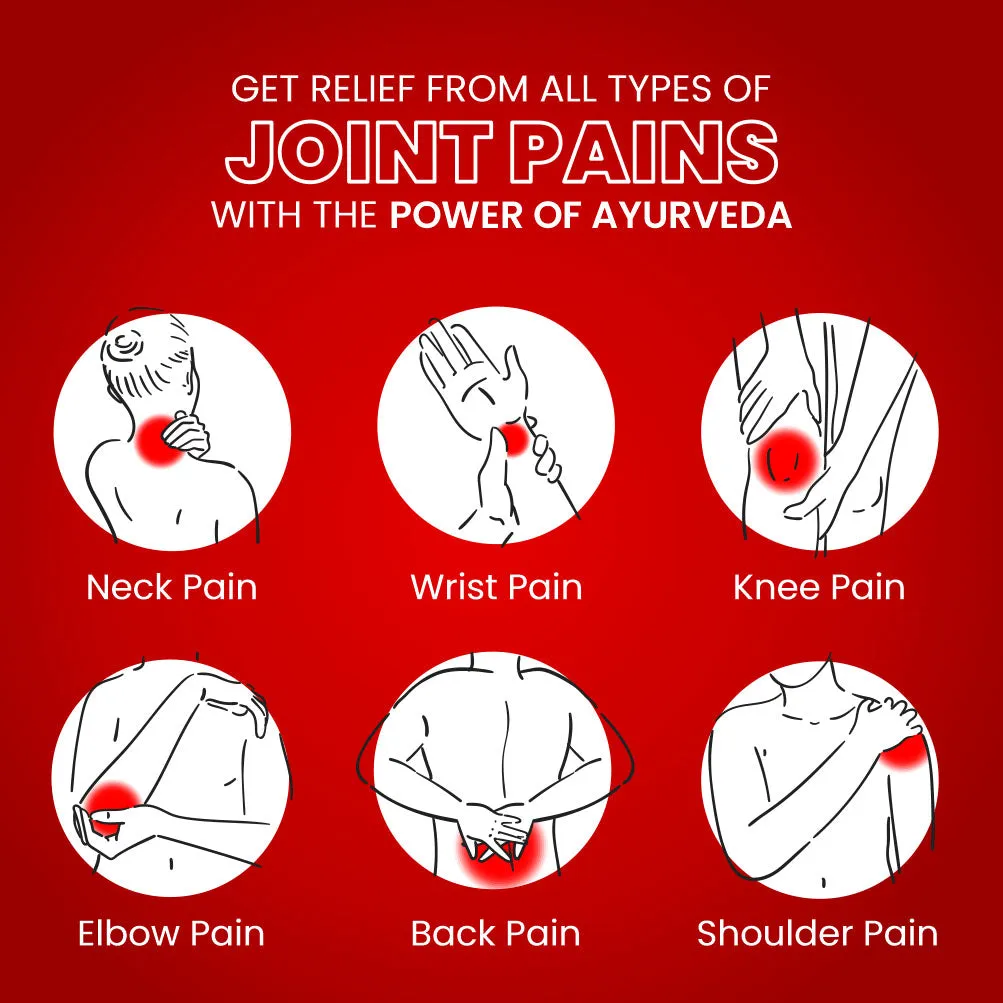 GET RELIEF FROM ALL TYPES OF
JOINT PAINS
WITH THE POWER OF AYURVEDA

Neck Pain

Wrist Pain

Knee Pain

Elbow Pain

Back Pain

Shoulder Pain