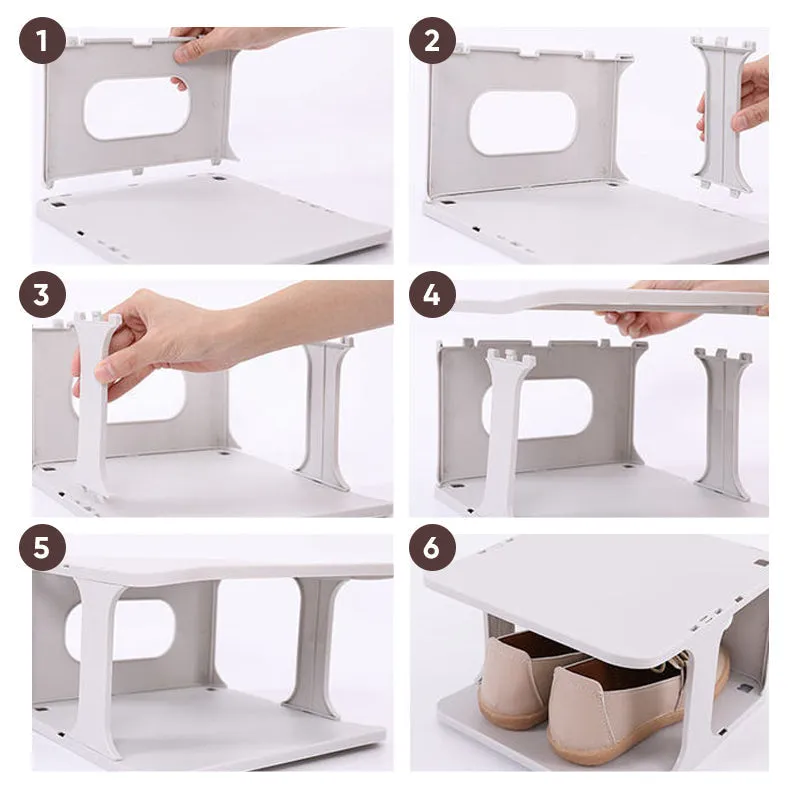 1
2
3
4
5
6